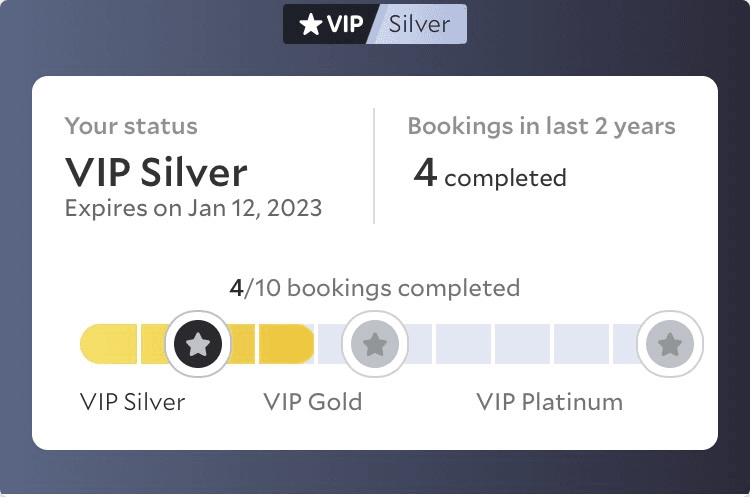 VIP Silver

Your status
VIP Silver
Expires on Jan 12, 2023

Bookings in last 2 years
4 completed

4/10 bookings completed

VIP Silver
VIP Gold
VIP Platinum